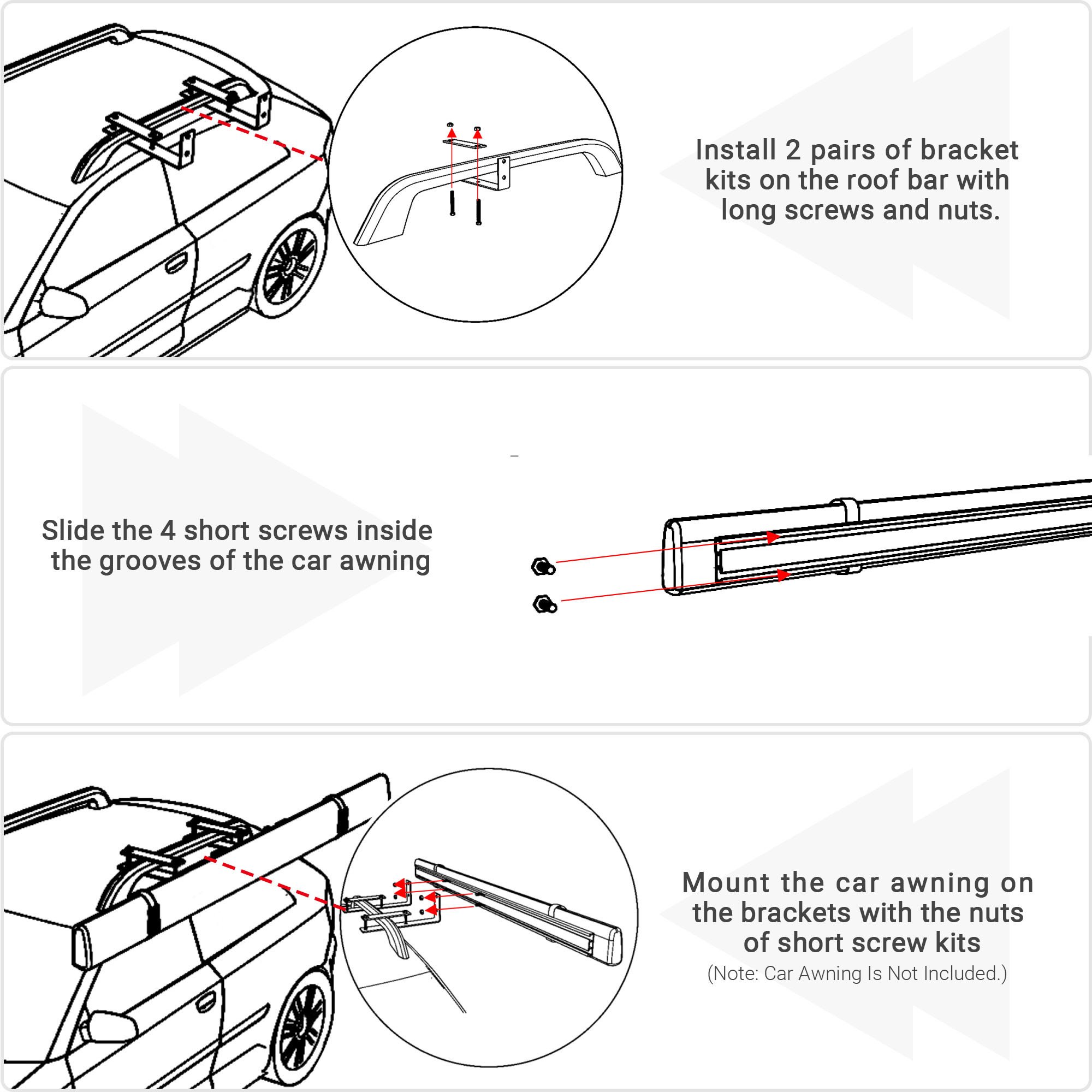 Install 2 pairs of bracket kits on the roof bar with long screws and nuts.

Slide the 4 short screws inside the grooves of the car awning

Mount the car awning on the brackets with the nuts of short screw kits
(Note: Car Awning Is Not Included.)